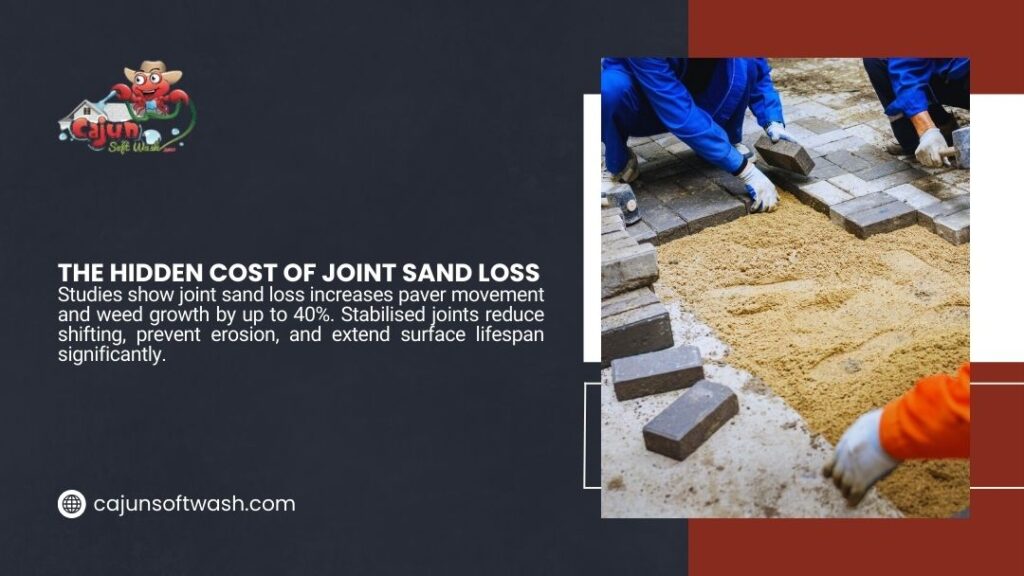 Cajun Soft Wash

THE HIDDEN COST OF JOINT SAND LOSS
Studies show joint sand loss increases paver movement and weed growth by up to 40%. Stabilised joints reduce shifting, prevent erosion, and extend surface lifespan significantly.

cajunsoftwash.com